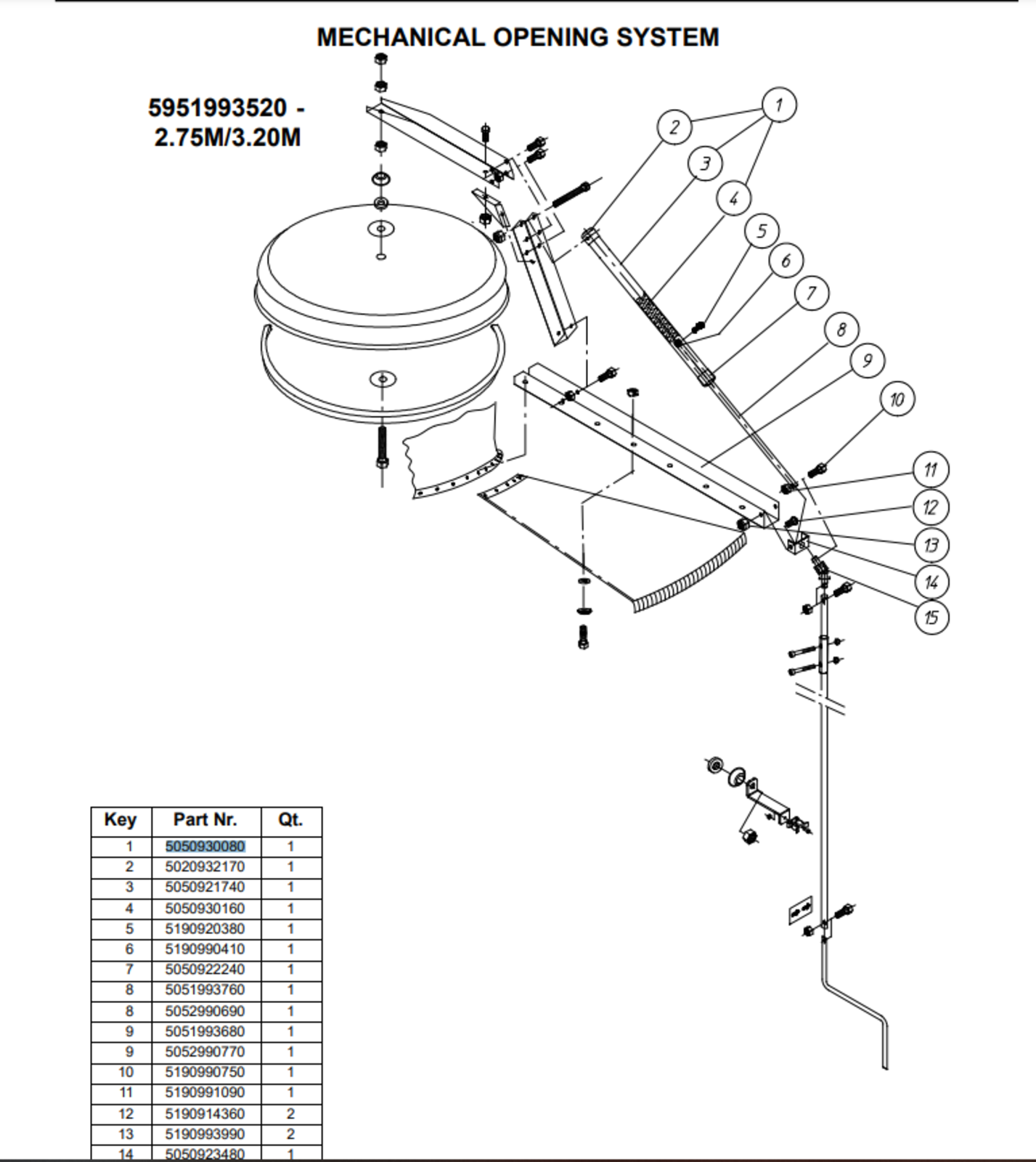 MECHANICAL OPENING SYSTEM

5951993520 - 2.75M/3.20M

1
2
3
4
5
6
7
8
9
10
11
12
13
14
15

| Key | Part Nr. | Qt. |
|---|---|---|
| 1 | 5050930080 | 1 |
| 2 | 5020932170 | 1 |
| 3 | 5050921740 | 1 |
| 4 | 5050930160 | 1 |
| 5 | 5190920380 | 1 |
| 6 | 5190990410 | 1 |
| 7 | 5050922240 | 1 |
| 8 | 5051993760 | 1 |
| 8 | 5052990690 | 1 |
| 9 | 5051993680 | 1 |
| 9 | 5052990770 | 1 |
| 10 | 5190990750 | 1 |
| 11 | 5190991090 | 1 |
| 12 | 5190914360 | 2 |
| 13 | 5190993990 | 2 |
| 14 | 5050923480 | 1 |